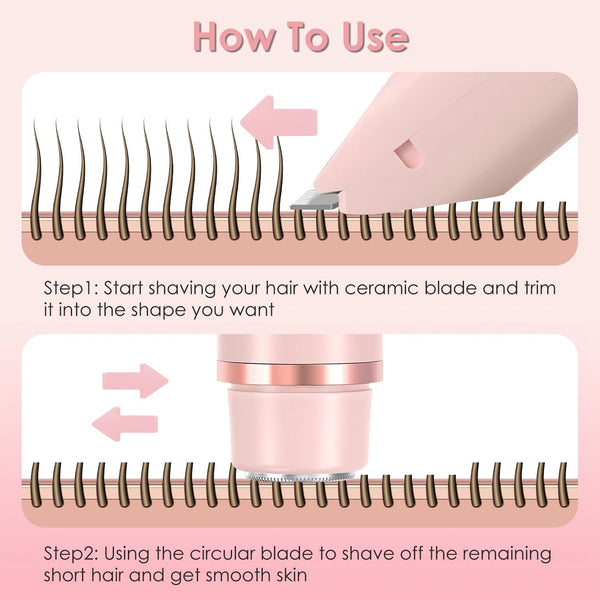 How To Use

Step1: Start shaving your hair with ceramic blade and trim it into the shape you want

Step2: Using the circular blade to shave off the remaining short hair and get smooth skin