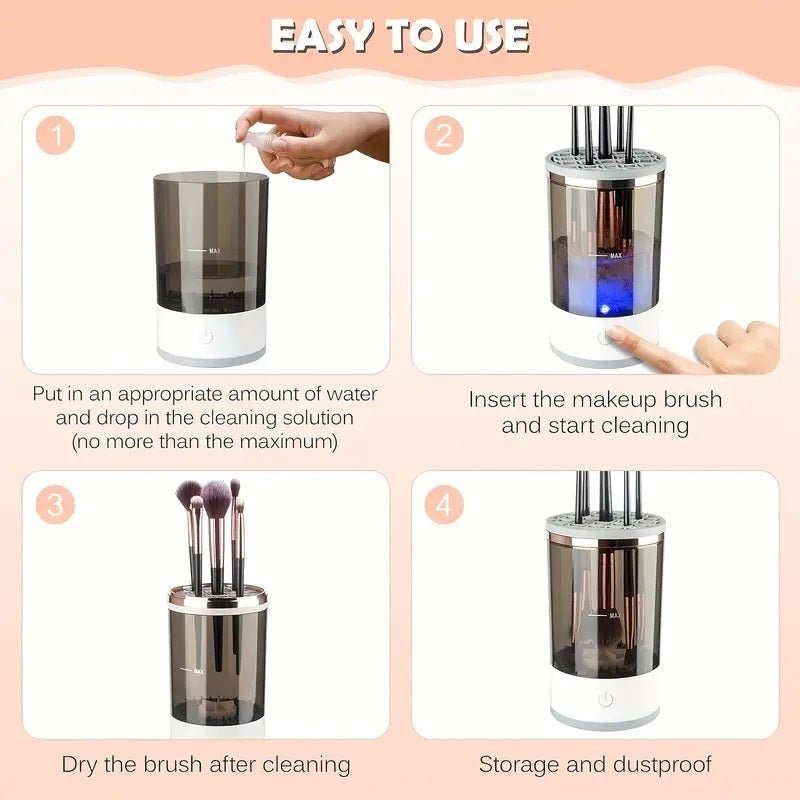 EASY TO USE

1

MAX

Put in an appropriate amount of water and drop in the cleaning solution (no more than the maximum)

2

MAX

Insert the makeup brush and start cleaning

3

MAX

Dry the brush after cleaning

4

MAX

Storage and dustproof